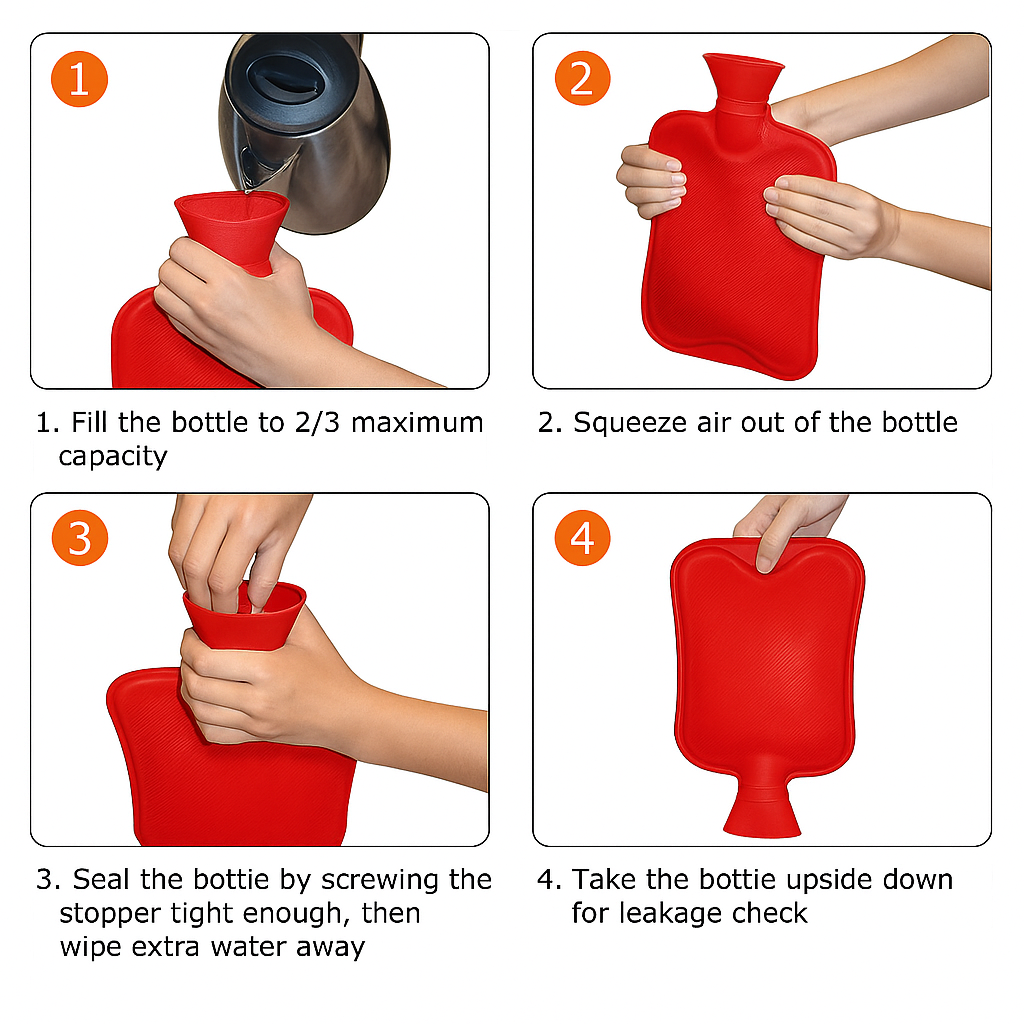 1

1. Fill the bottle to 2/3 maximum capacity

2

2. Squeeze air out of the bottle

3

3. Seal the bottie by screwing the stopper tight enough, then wipe extra water away

4

4. Take the bottie upside down for leakage check